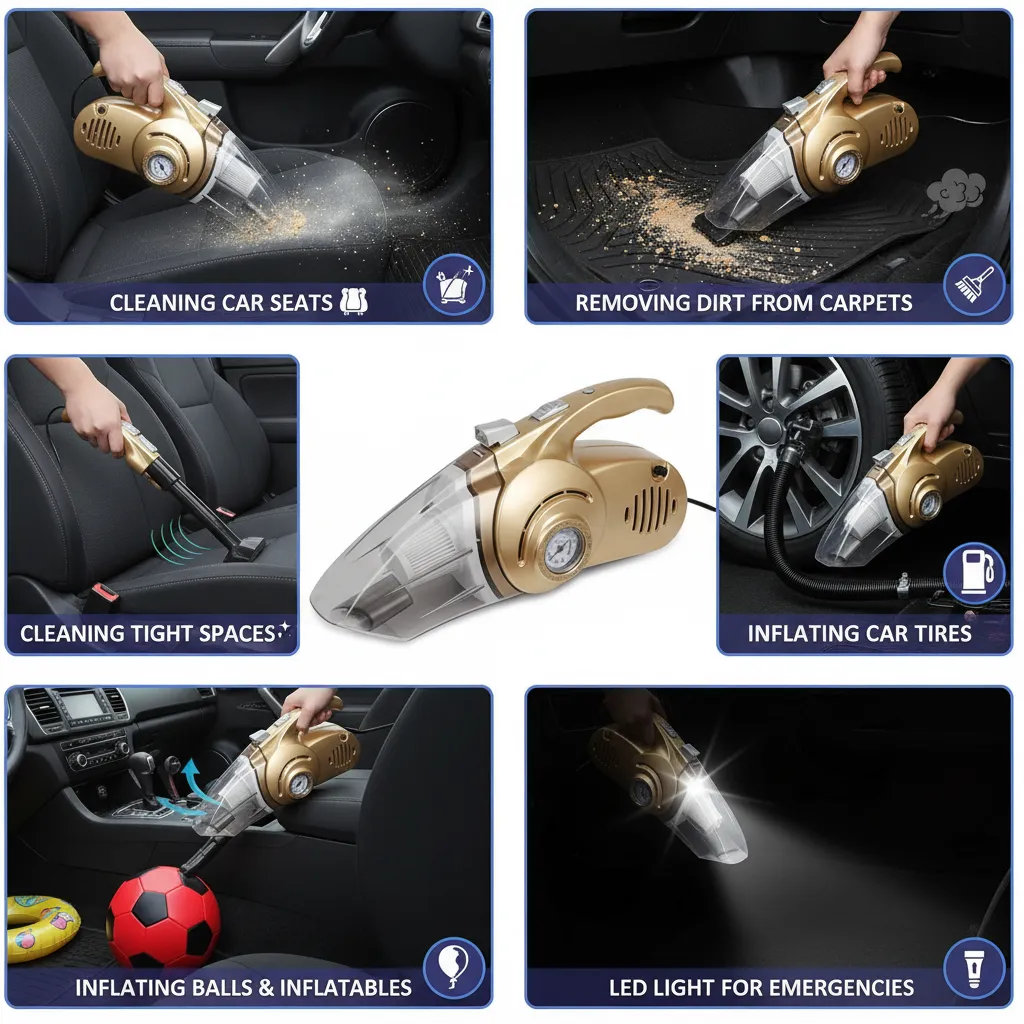 CLEANING CAR SEATS

REMOVING DIRT FROM CARPETS

CLEANING TIGHT SPACES

INFLATING CAR TIRES

INFLATING BALLS & INFLATABLES

LED LIGHT FOR EMERGENCIES