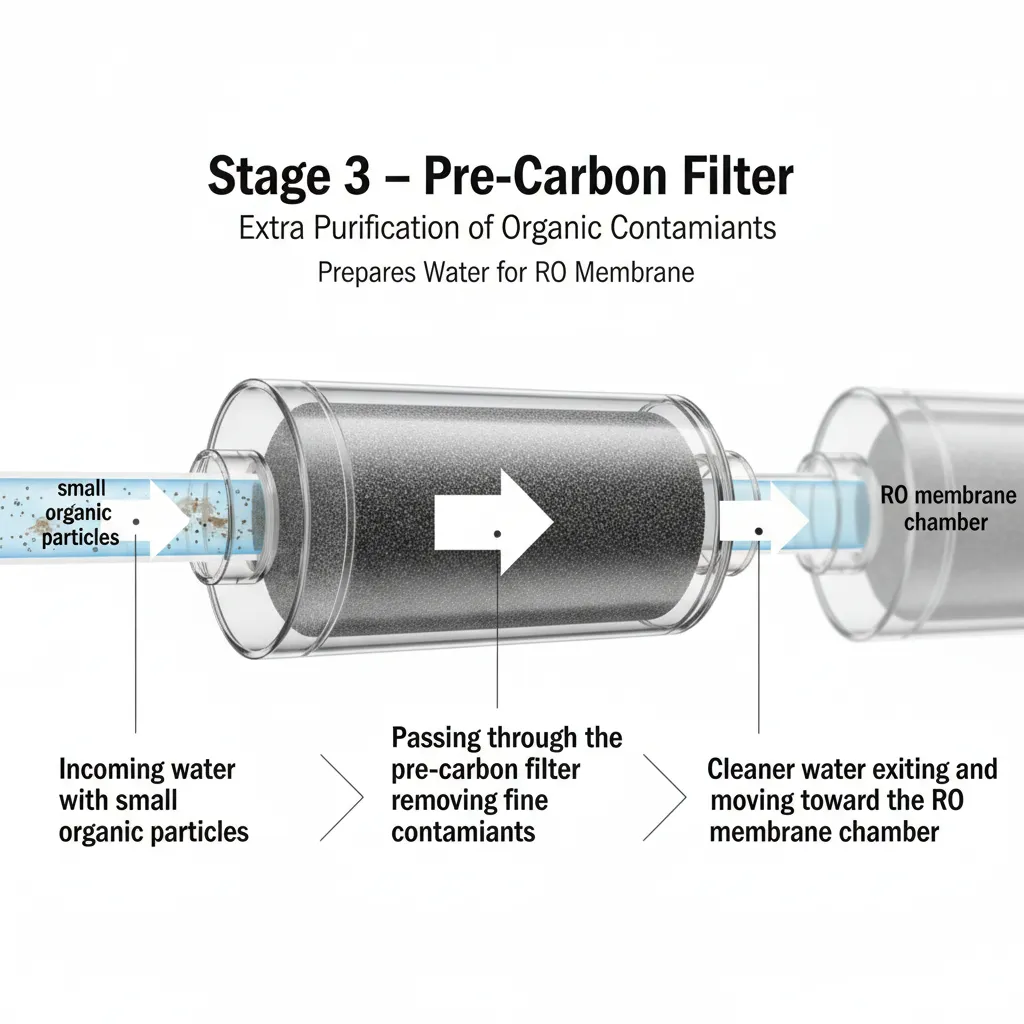 Stage 3 – Pre-Carbon Filter

Extra Purification of Organic Contamiants

Prepares Water for RO Membrane

small organic particles

RO membrane chamber

Incoming water with small organic particles

Passing through the pre-carbon filter removing fine contaminants

Cleaner water exiting and moving toward the RO membrane chamber