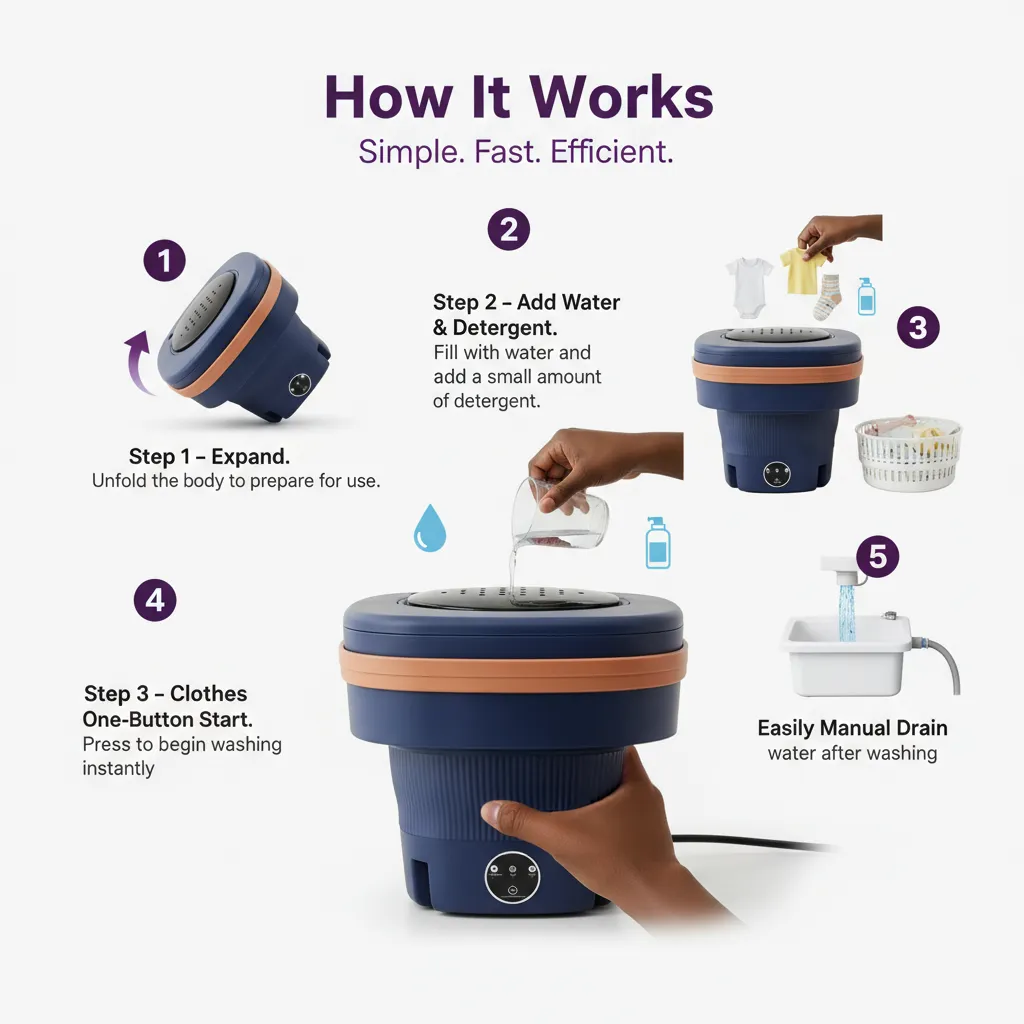 How It Works
Simple. Fast. Efficient.

1

Step 1 – Expand.
Unfold the body to prepare for use.

2

Step 2 – Add Water & Detergent.
Fill with water and add a small amount of detergent.

3

4

Step 3 – Clothes One-Button Start.
Press to begin washing instantly

5

Easily Manual Drain
water after washing