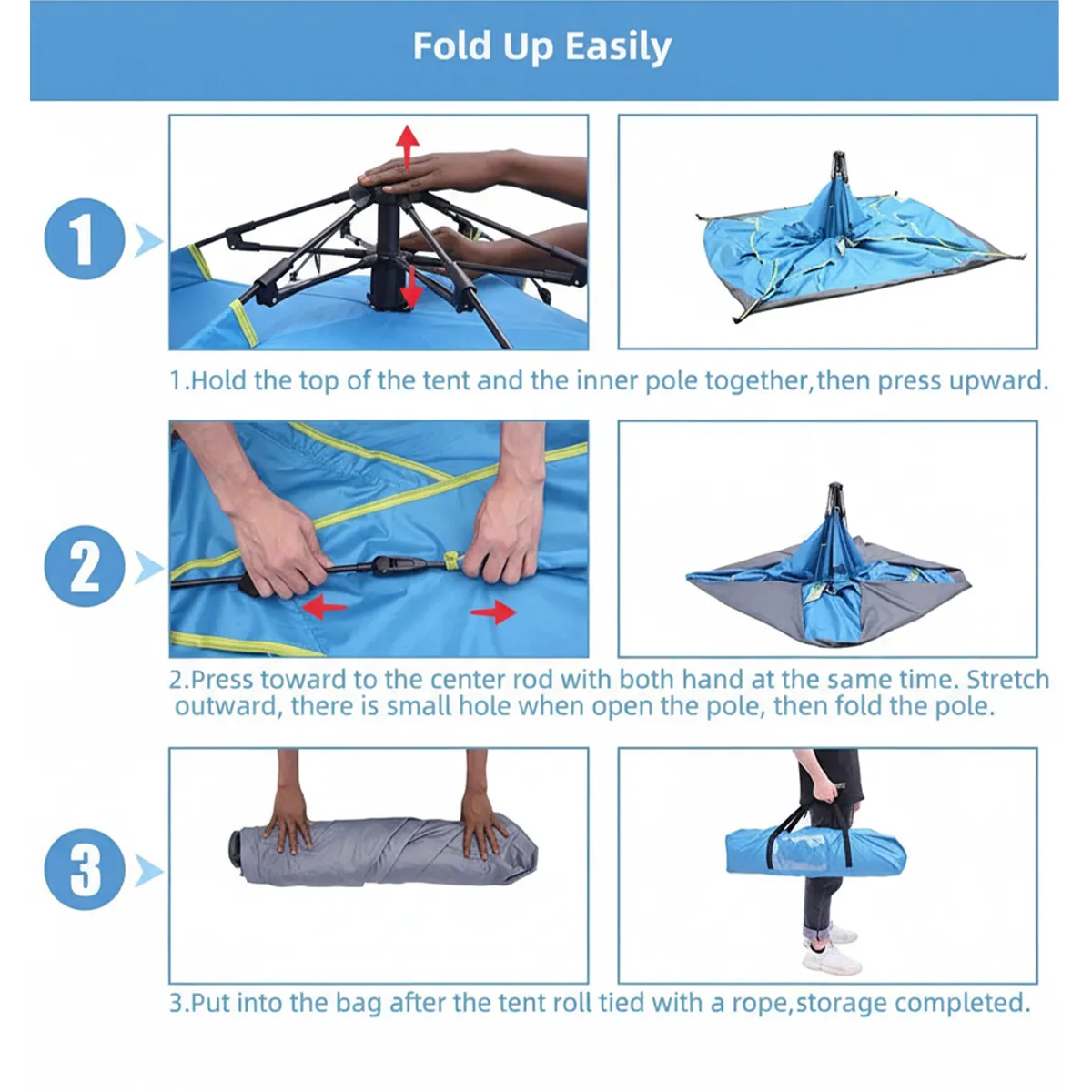 Fold Up Easily

1

1.Hold the top of the tent and the inner pole together,then press upward.

2

2.Press toward to the center rod with both hand at the same time. Stretch outward, there is small hole when open the pole, then fold the pole.

3

3.Put into the bag after the tent roll tied with a rope,storage completed.