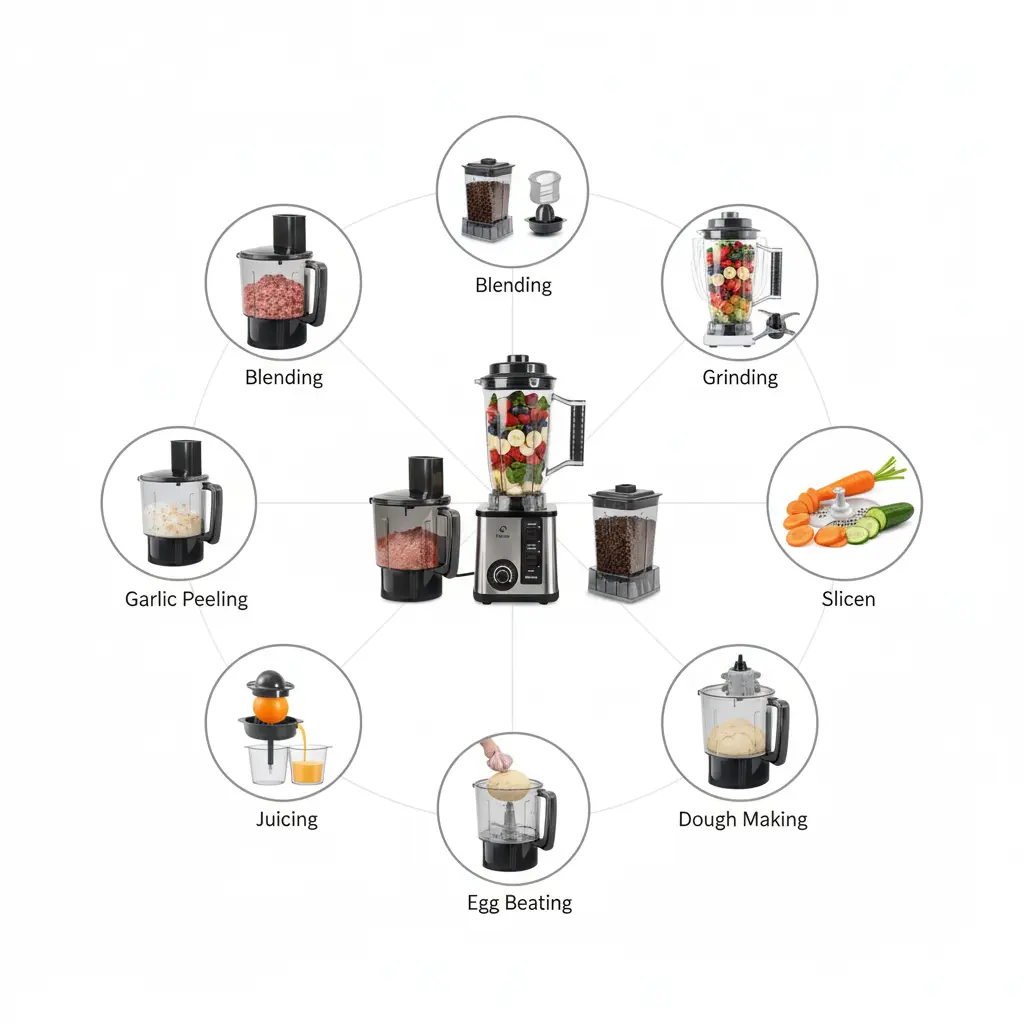 Blending

Blending

Grinding

Garlic Peeling

Slicen

Juicing

Dough Making

Egg Beating