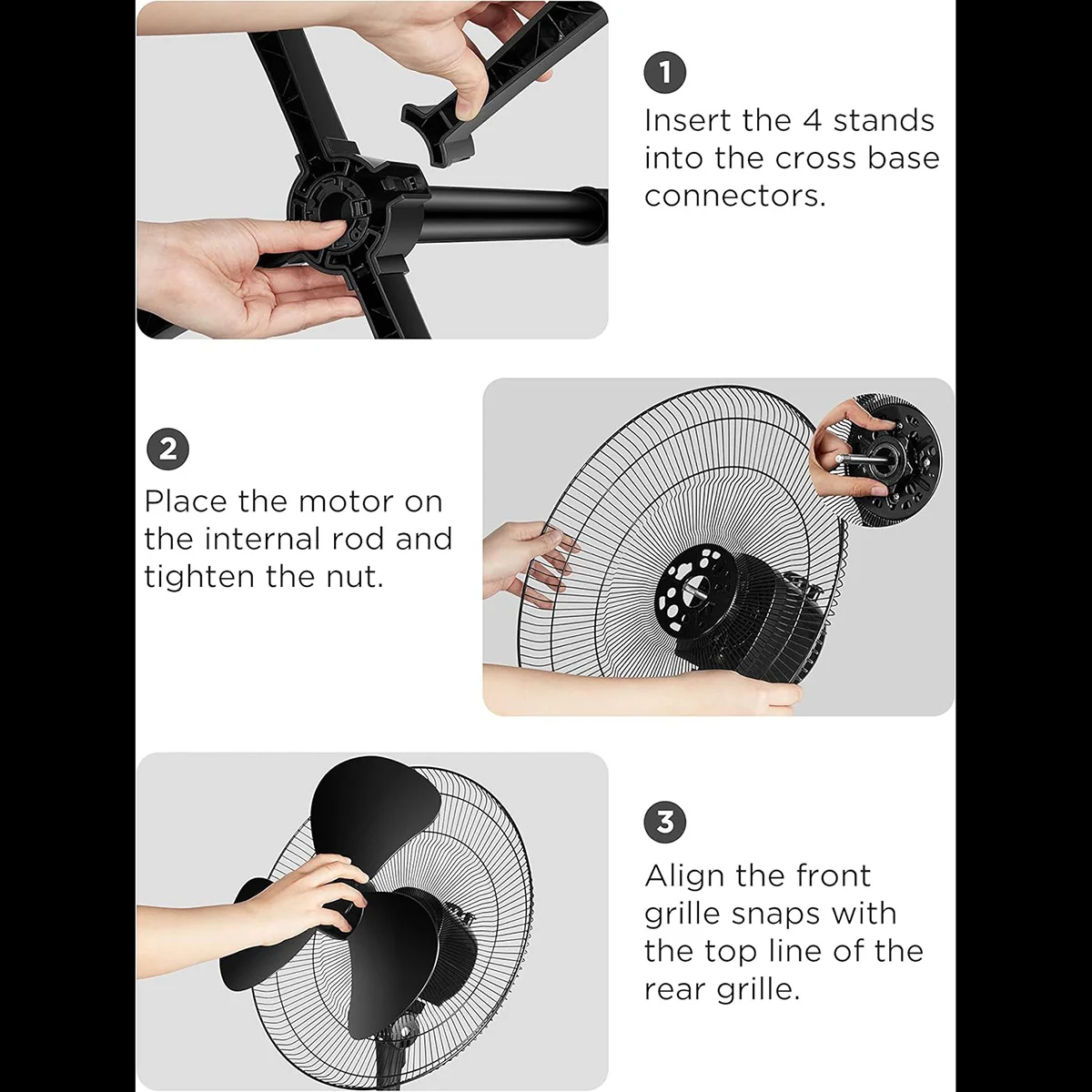 1

Insert the 4 stands into the cross base connectors.

2

Place the motor on the internal rod and tighten the nut.

3

Align the front grille snaps with the top line of the rear grille.