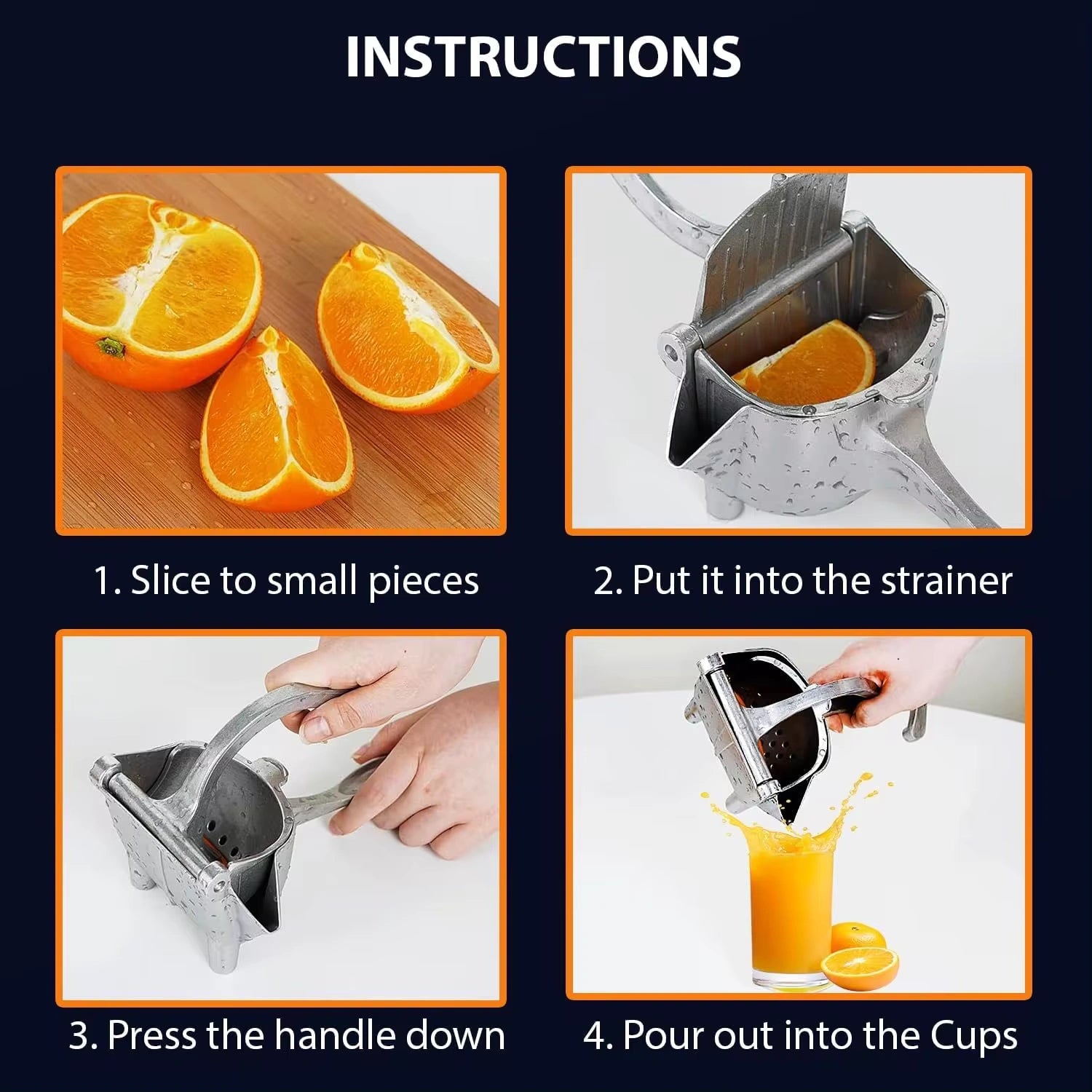 INSTRUCTIONS

1. Slice to small pieces

2. Put it into the strainer

3. Press the handle down

4. Pour out into the Cups