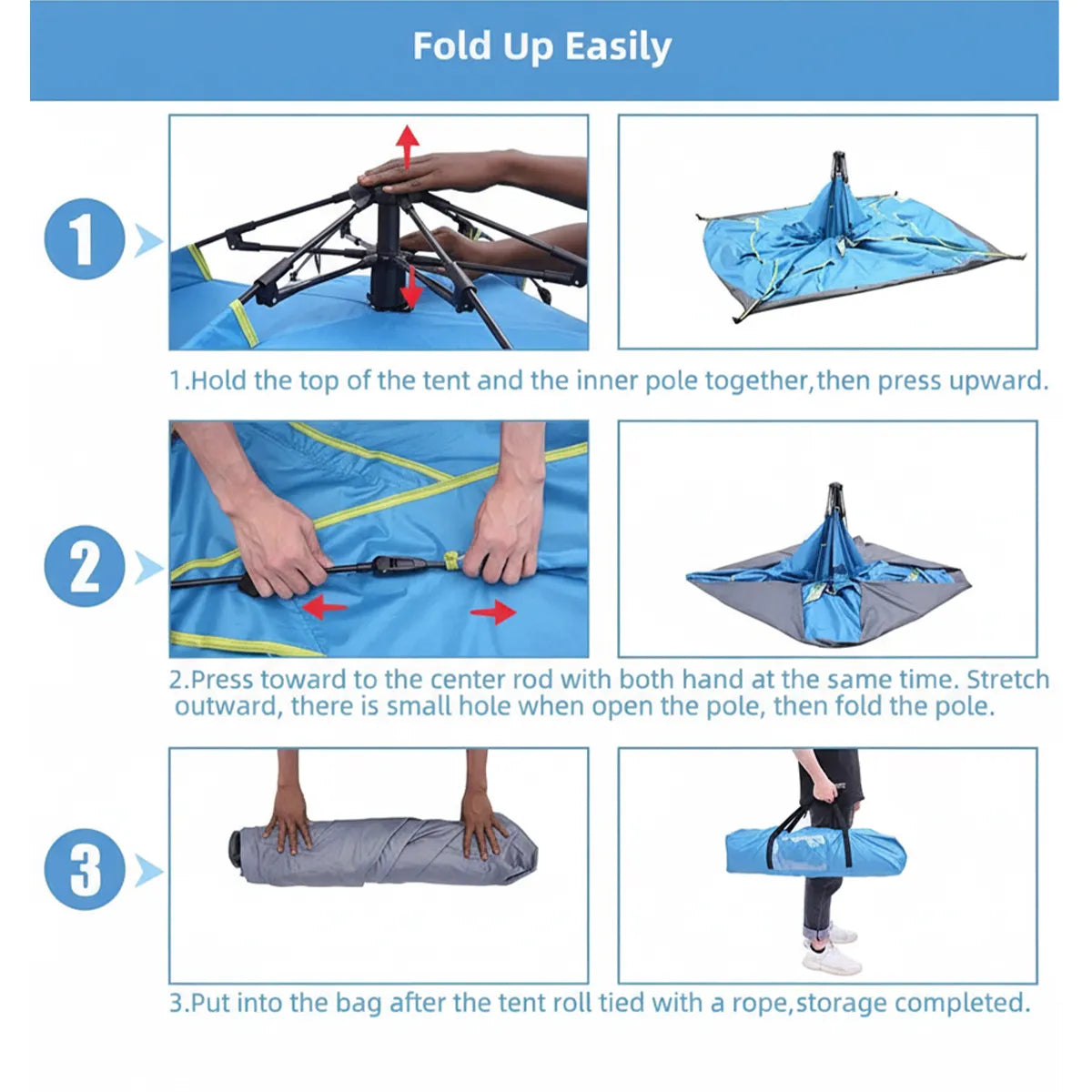 Fold Up Easily

1

1.Hold the top of the tent and the inner pole together,then press upward.

2

2.Press toward to the center rod with both hand at the same time. Stretch outward, there is small hole when open the pole, then fold the pole.

3

3.Put into the bag after the tent roll tied with a rope,storage completed.